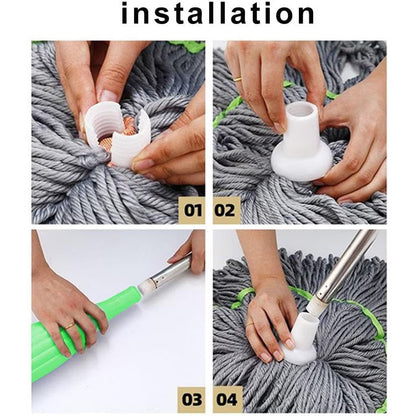 installation

01

02

03

04