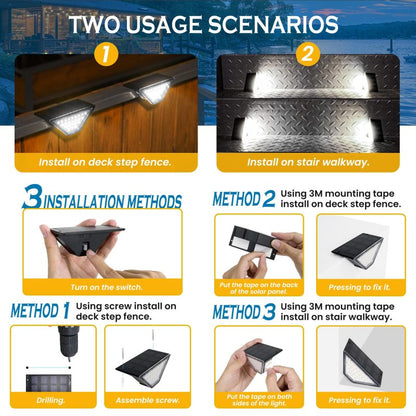 TWO USAGE SCENARIOS

1

Install on deck step fence.

2

Install on stair walkway.

3 INSTALLATION METHODS

Turn on the switch.

METHOD 1 Using screw install on deck step fence.

Drilling.

Assemble screw.

METHOD 2 Using 3M mounting tape install on deck step fence.

Put the tape on the back of the solar panel.

Pressing to fix it.

METHOD 3 Using 3M mounting tape install on stair walkway.

Put the tape on both sides of the light.

Pressing to fix it.