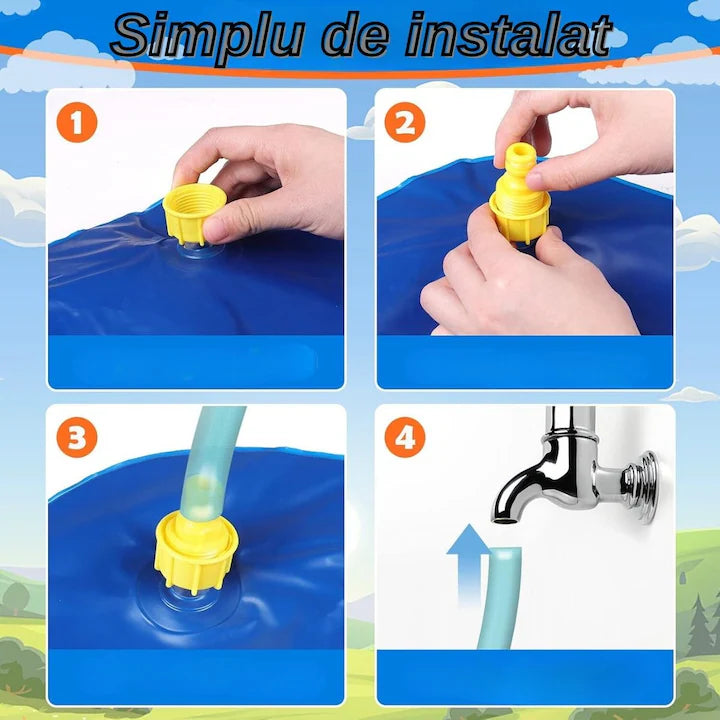 Simplu de instalat

1

2

3

4